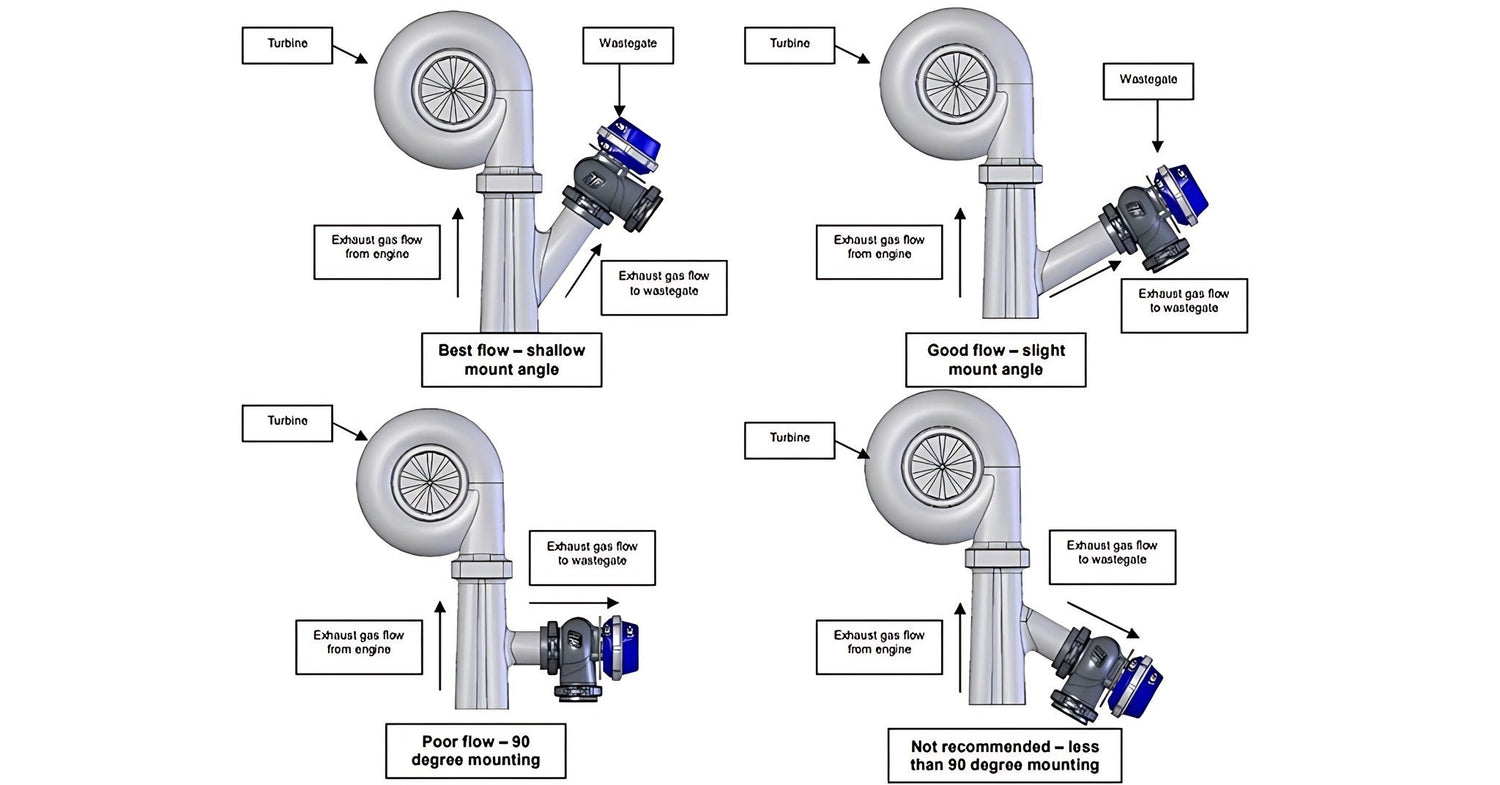 Turbine

Wastegate

Exhaust gas flow from engine

Exhaust gas flow to wastegate

Best flow – shallow mount angle

Turbine

Wastegate

Exhaust gas flow from engine

Exhaust gas flow to wastegate

Good flow – slight mount angle

Turbine

Exhaust gas flow to wastegate

Exhaust gas flow from engine

Poor flow – 90 degree mounting

Turbine

Exhaust gas flow to wastegate

Exhaust gas flow from engine

Not recommended – less than 90 degree mounting